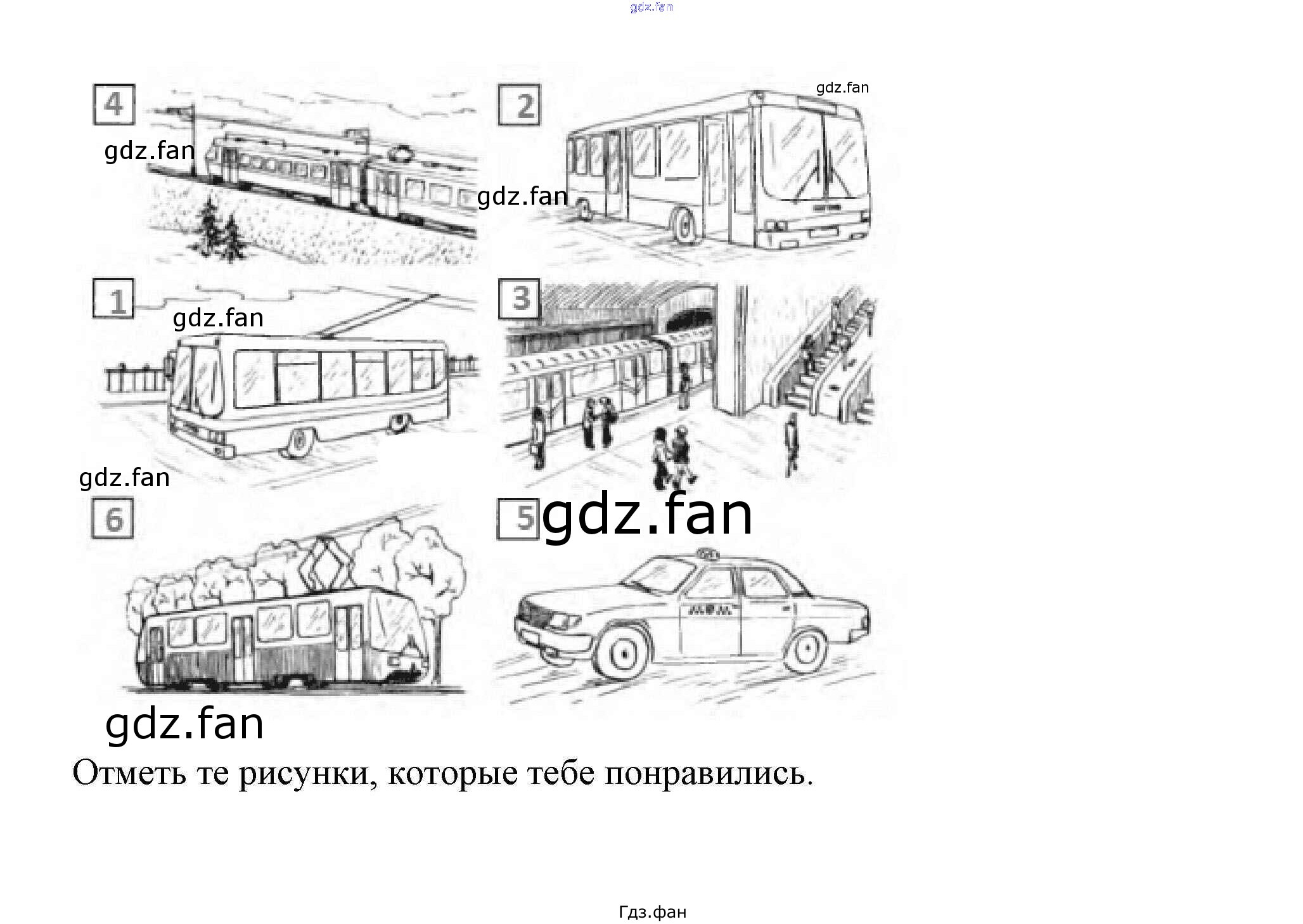 gdz.fan

4

gdz.fan

2

gdz.fan

gdz.fan

1

gdz.fan

3

gdz.fan

6

5

gdz.fan

gdz.fan

Отметь те рисунки, которые тебе понравились.

Гдз.фан