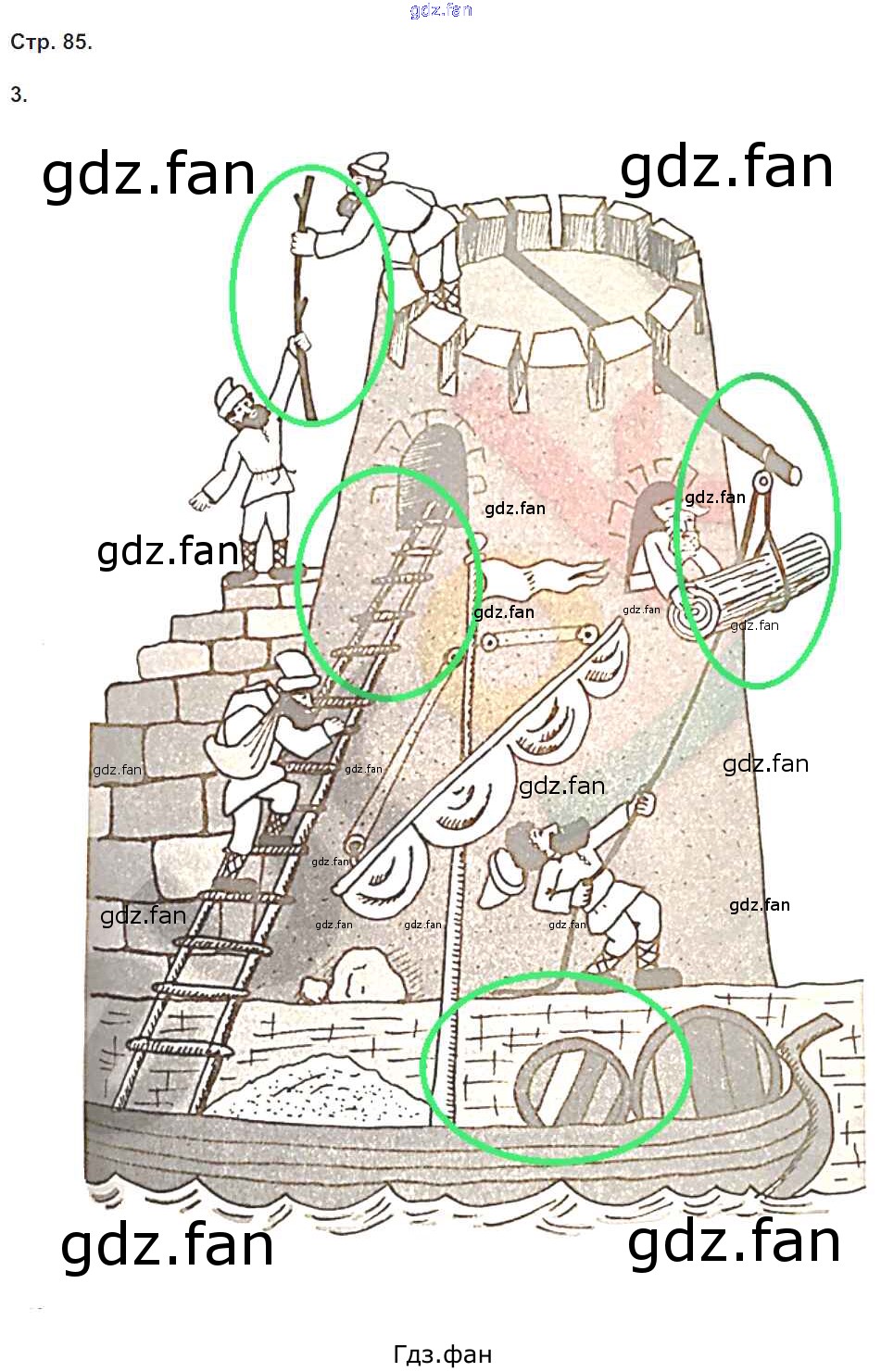 gdz.fan

Стр. 85.

3.

gdz.fan

gdz.fan

gdz.fan

gdz.fan

gdz.fan

gdz.fan

gdz.fan

gdz.fan

gdz.fan

gdz.fan

gdz.fan

gdz.fan

gdz.fan

gdz.fan

gdz.fan

gdz.fan

gdz.fan

gdz.fan

gdz.fan

gdz.fan

Гдз.фан